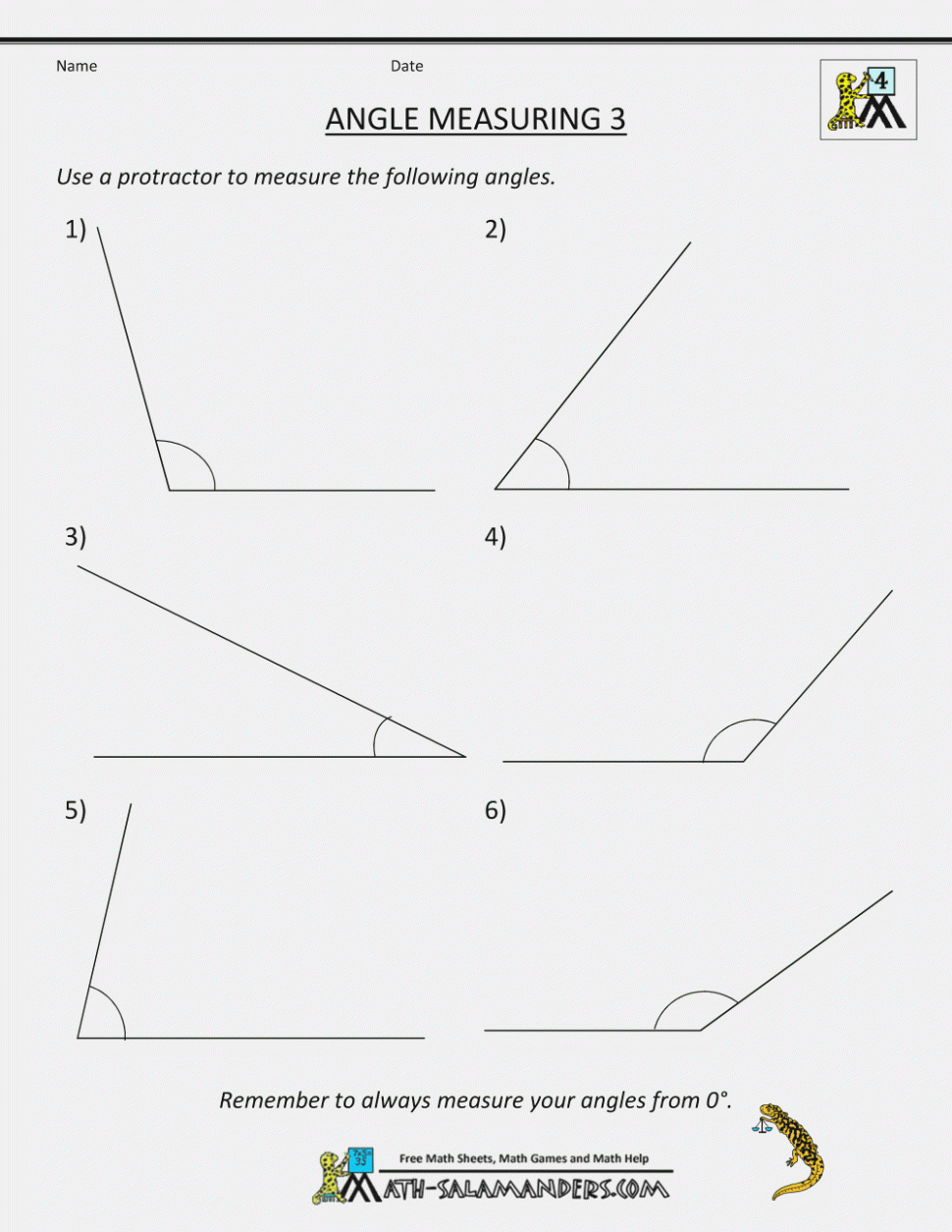 Name Date

4

ANGLE MEASURING 3

Use a protractor to measure the following angles.

1)

2)

3)

4)

5)

6)

Remember to always measure your angles from 0°.

Free Math Sheets, Math Games and Math Help

MATH-SALAMANDERS.COM